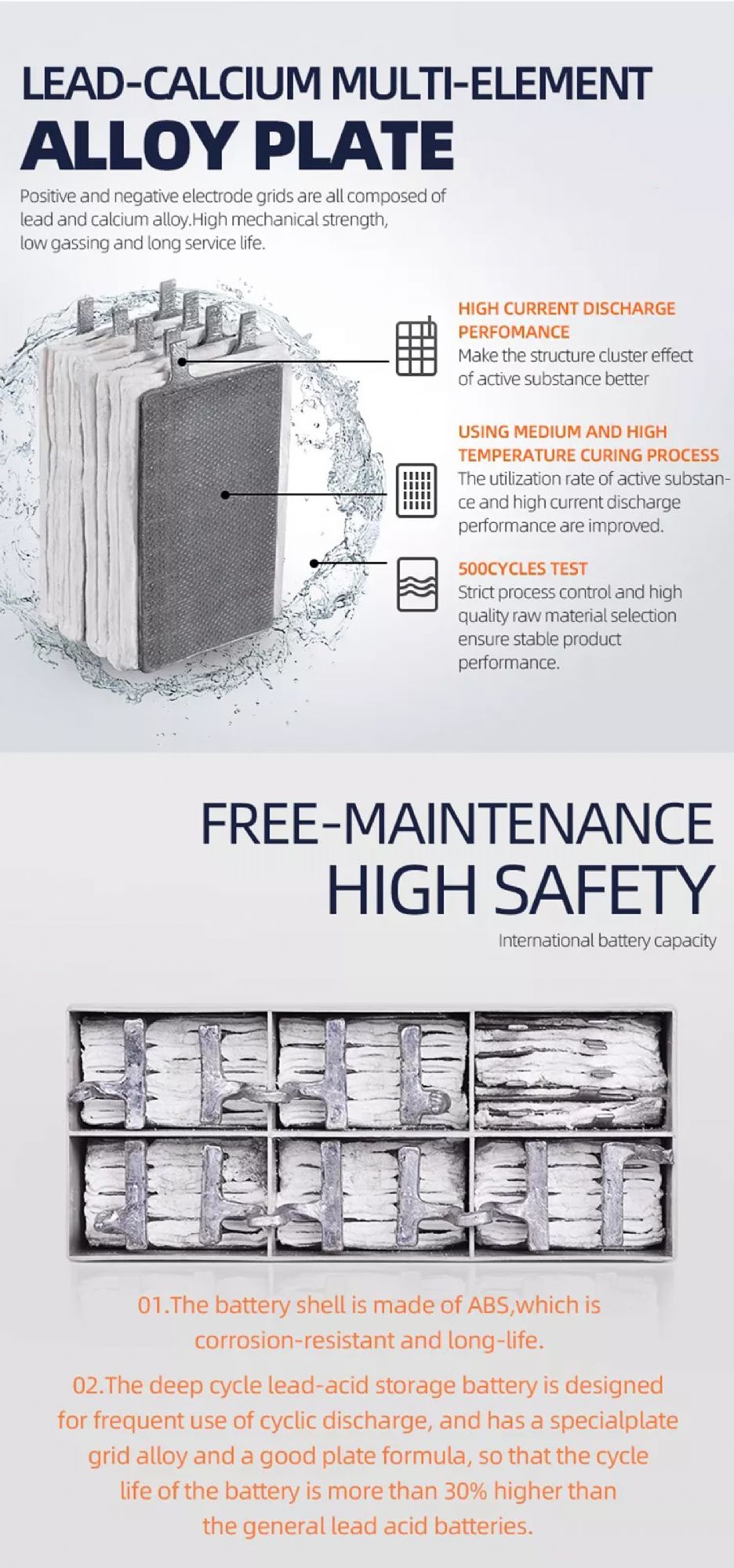 LEAD-CALCIUM MULTI-ELEMENT
ALLOY PLATE

Positive and negative electrode grids are all composed of lead and calcium alloy.High mechanical strength, low gassing and long service life.

HIGH CURRENT DISCHARGE PERFOMANCE
Make the structure cluster effect of active substance better

USING MEDIUM AND HIGH TEMPERATURE CURING PROCESS
The utilization rate of active substance and high current discharge performance are improved.

500CYCLES TEST
Strict process control and high quality raw material selection ensure stable product performance.

FREE-MAINTENANCE
HIGH SAFETY
International battery capacity

01.The battery shell is made of ABS,which is corrosion-resistant and long-life.

02.The deep cycle lead-acid storage battery is designed for frequent use of cyclic discharge, and has a specialplate grid alloy and a good plate formula, so that the cycle life of the battery is more than 30% higher than the general lead acid batteries.